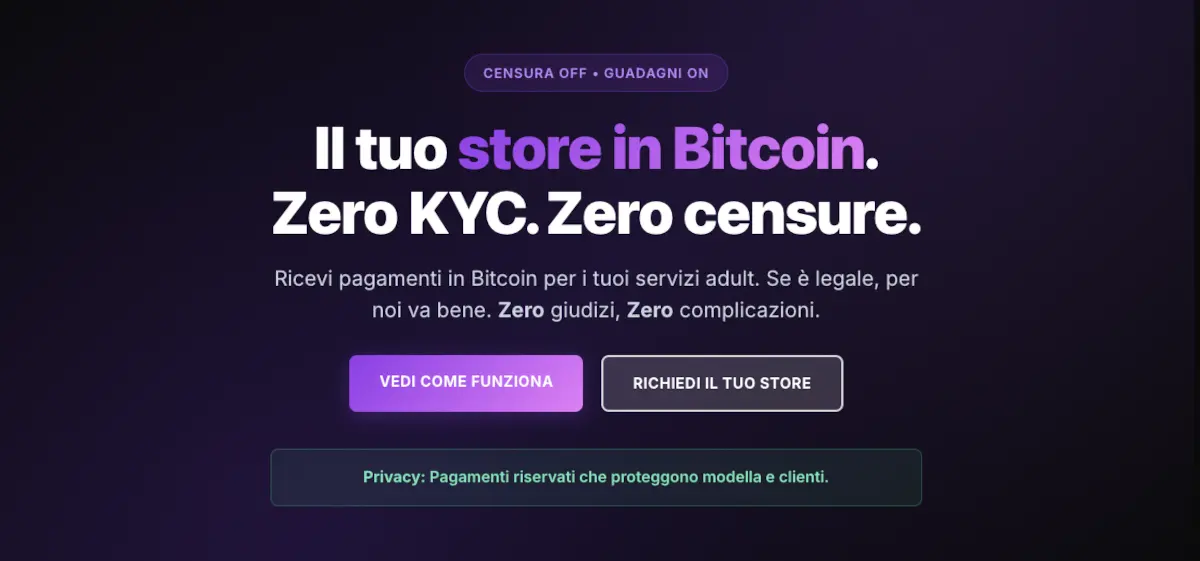 CENSURA OFF • GUADAGNI ON

Il tuo store in Bitcoin. Zero KYC. Zero censure.

Ricevi pagamenti in Bitcoin per i tuoi servizi adult. Se è legale, per noi va bene. Zero giudizi, Zero complicazioni.

VEDI COME FUNZIONA

RICHIEDI IL TUO STORE

Privacy: Pagamenti riservati che proteggono modella e clienti.